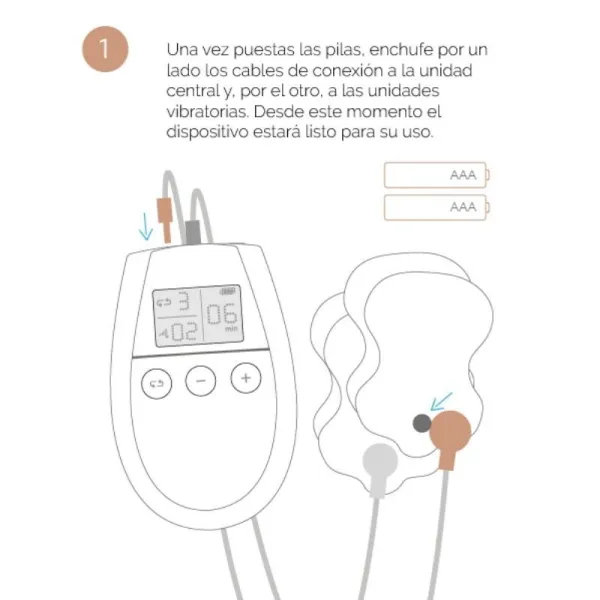 1

Una vez puestas las pilas, enchufe por un lado los cables de conexión a la unidad central y, por el otro, a las unidades vibratorias. Desde este momento el dispositivo estará listo para su uso.

AAA

AAA

3

02

06
min

−

+